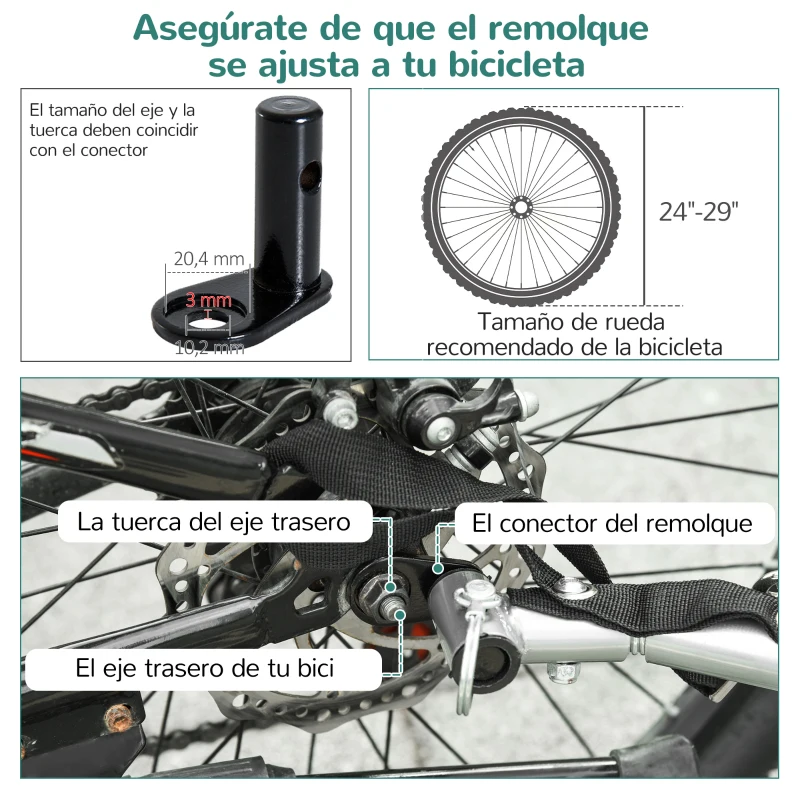 Asegúrate de que el remolque se ajusta a tu bicicleta

El tamaño del eje y la tuerca deben coincidir con el conector

20,4 mm
3 mm
10,2 mm

24"-29"

Tamaño de rueda recomendado de la bicicleta

La tuerca del eje trasero

El conector del remolque

El eje trasero de tu bici