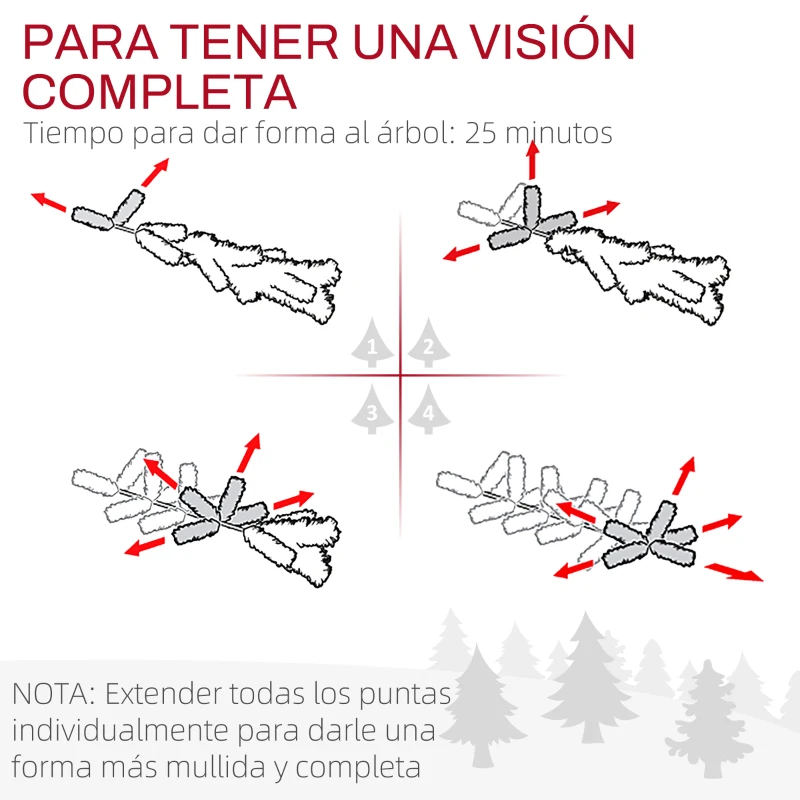 PARA TENER UNA VISIÓN COMPLETA
Tiempo para dar forma al árbol: 25 minutos

1
2
3
4

NOTA: Extender todas los puntas individualmente para darle una forma más mullida y completa