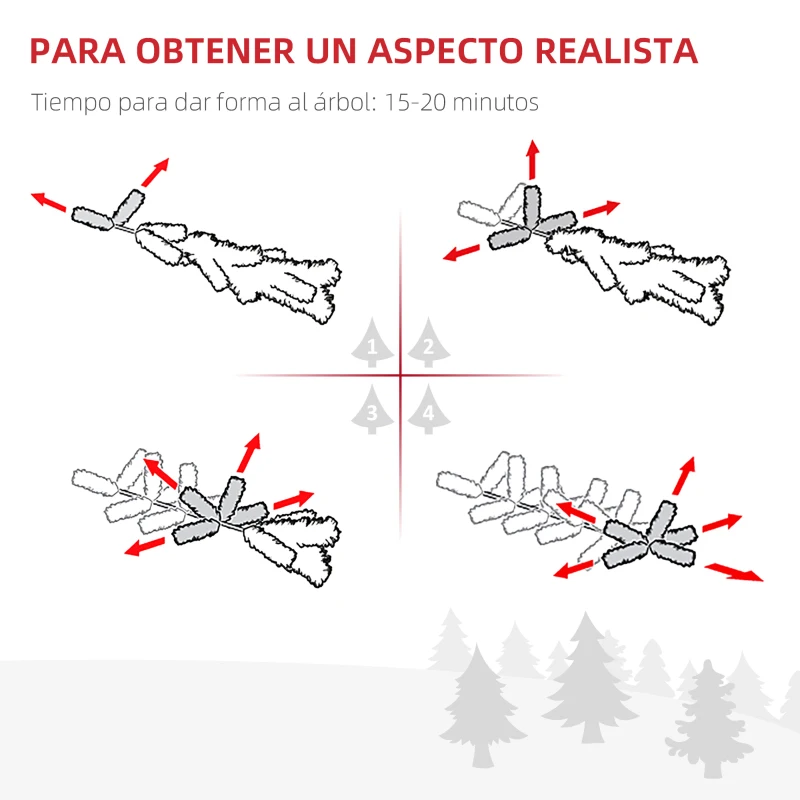 PARA OBTENER UN ASPECTO REALISTA

Tiempo para dar forma al árbol: 15-20 minutos

1
2
3
4