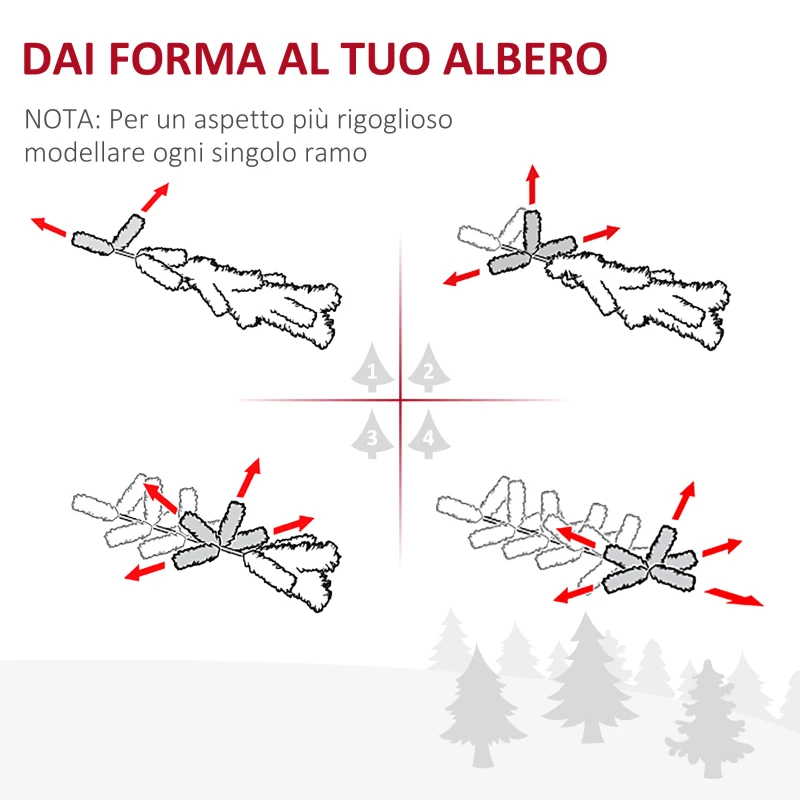 DAI FORMA AL TUO ALBERO

NOTA: Per un aspetto più rigoglioso modellare ogni singolo ramo

1
2
3
4