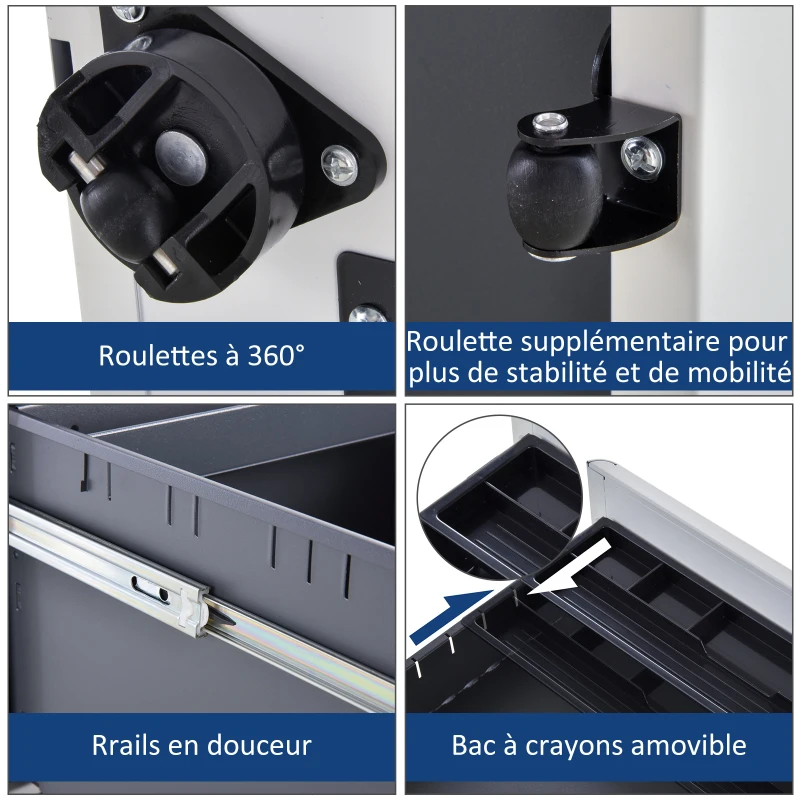 Roulettes à 360°

Roulette supplémentaire pour plus de stabilité et de mobilité

Rrails en douceur

Bac à crayons amovible