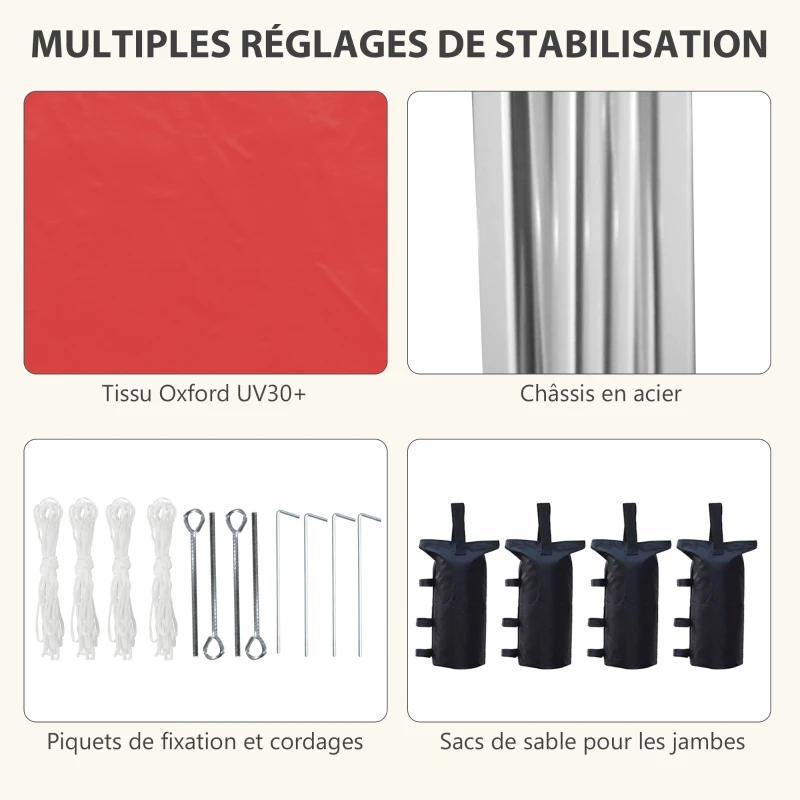 MULTIPLES RÉGLAGES DE STABILISATION

Tissu Oxford UV30+

Châssis en acier

Piquets de fixation et cordages

Sacs de sable pour les jambes