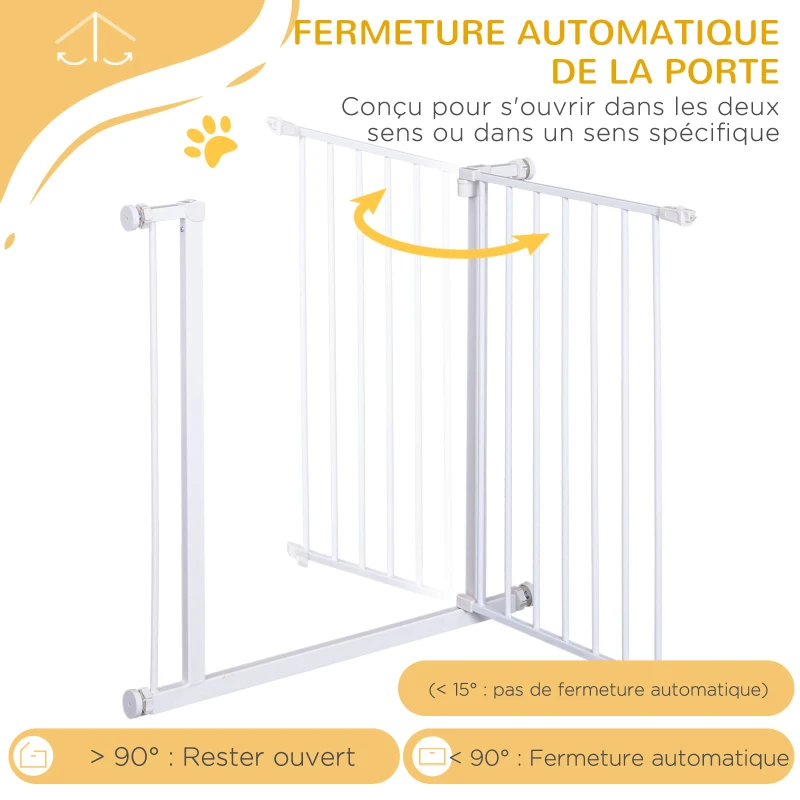 FERMETURE AUTOMATIQUE DE LA PORTE

Conçu pour s'ouvrir dans les deux sens ou dans un sens spécifique

(< 15° : pas de fermeture automatique)

> 90° : Rester ouvert

< 90° : Fermeture automatique