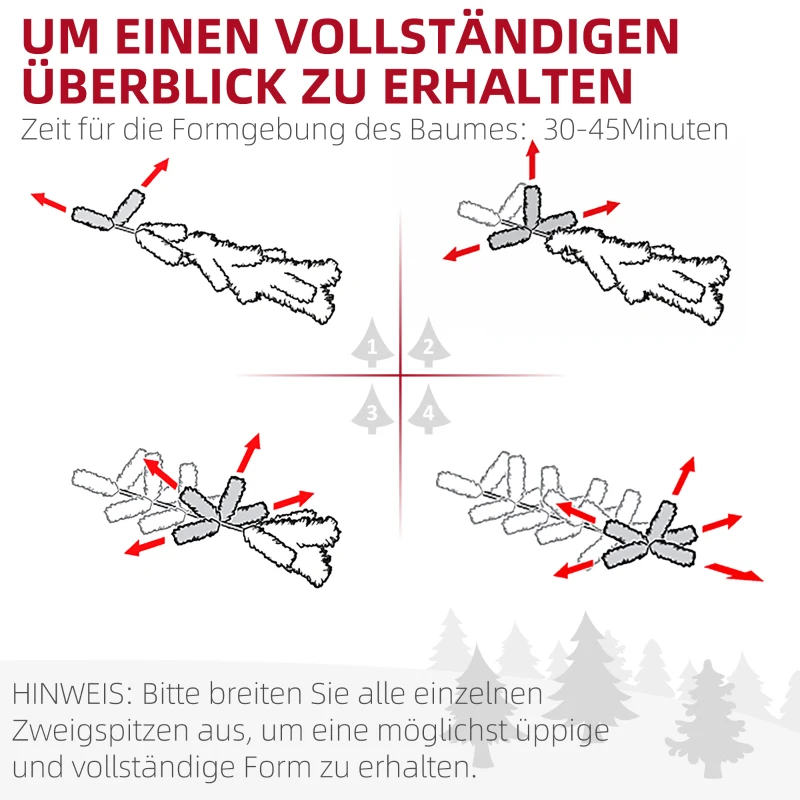 UM EINEN VOLLSTÄNDIGEN ÜBERBLICK ZU ERHALTEN

Zeit für die Formgebung des Baumes: 30-45Minuten

1 2
3 4

HINWEIS: Bitte breiten Sie alle einzelnen Zweigspitzen aus, um eine möglichst üppige und vollständige Form zu erhalten.