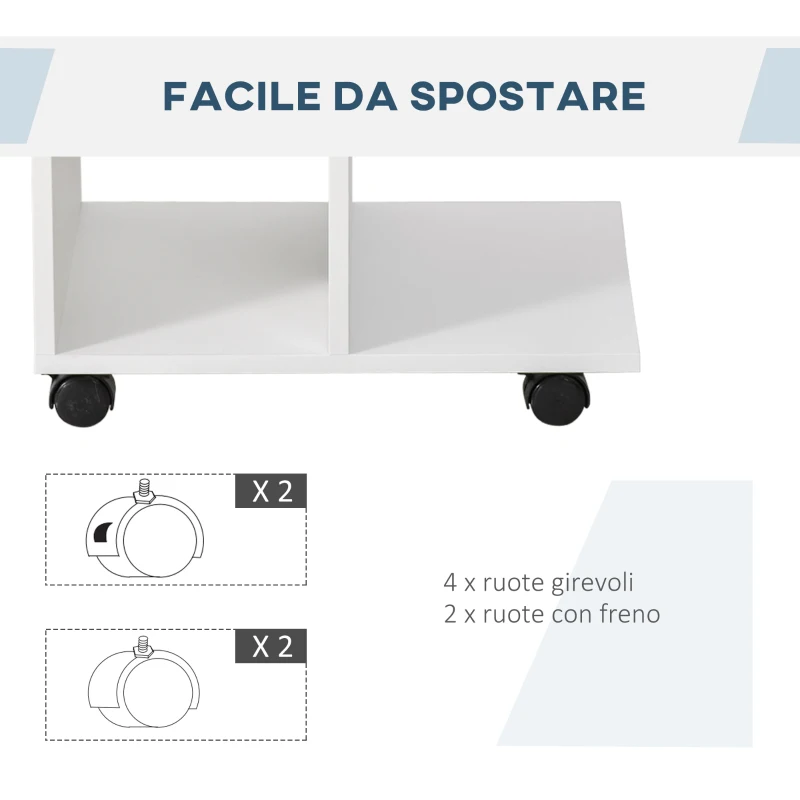 FACILE DA SPOSTARE

X 2

X 2

4 x ruote girevoli
2 x ruote con freno