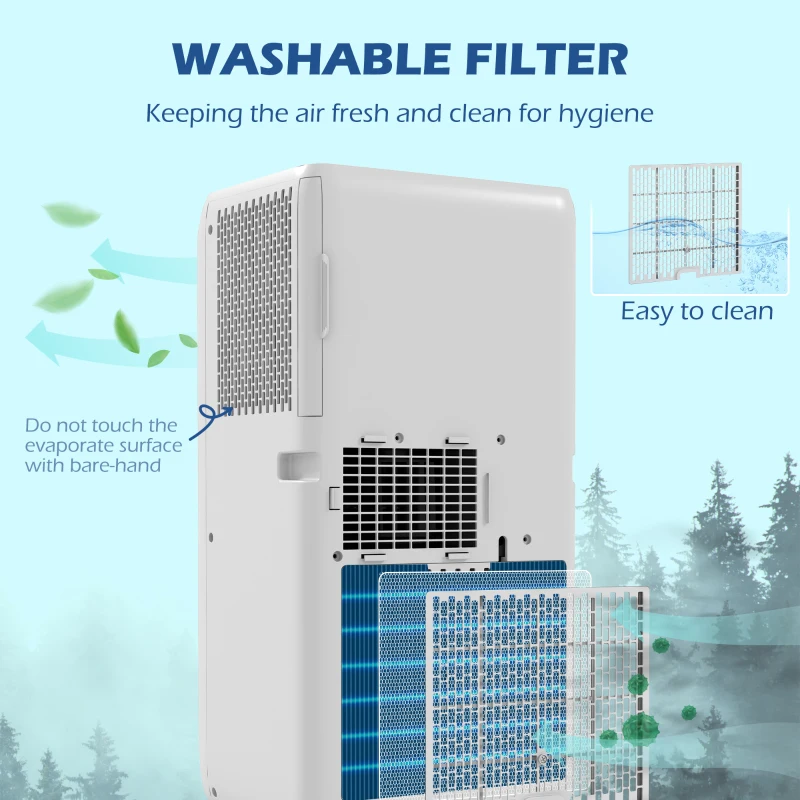 WASHABLE FILTER

Keeping the air fresh and clean for hygiene

Easy to clean

Do not touch the evaporate surface with bare-hand