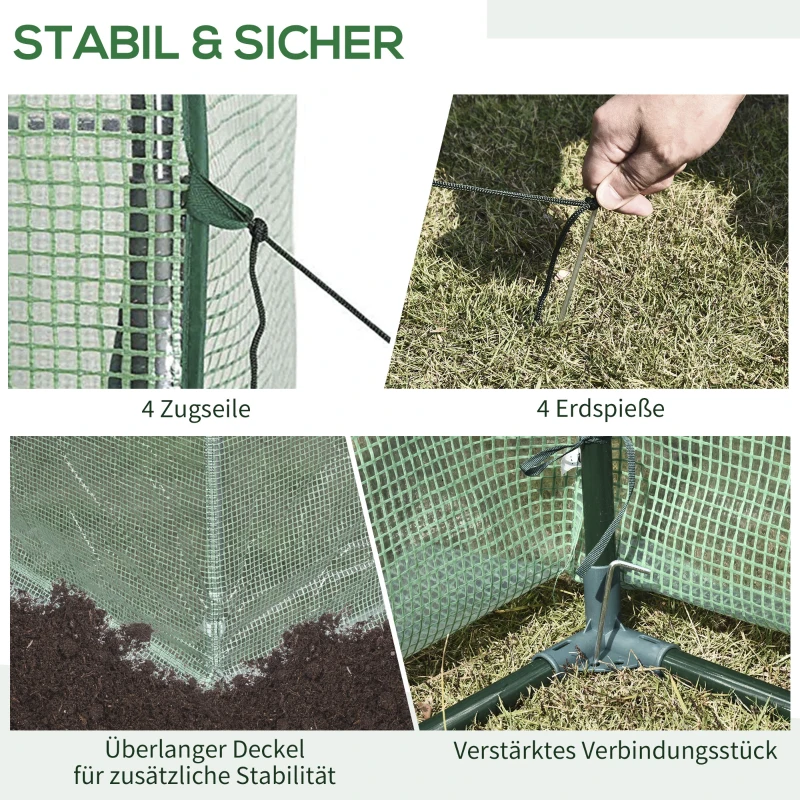 STABIL & SICHER

4 Zugseile

4 Erdspieße

Überlanger Deckel für zusätzliche Stabilität

Verstärktes Verbindungsstück