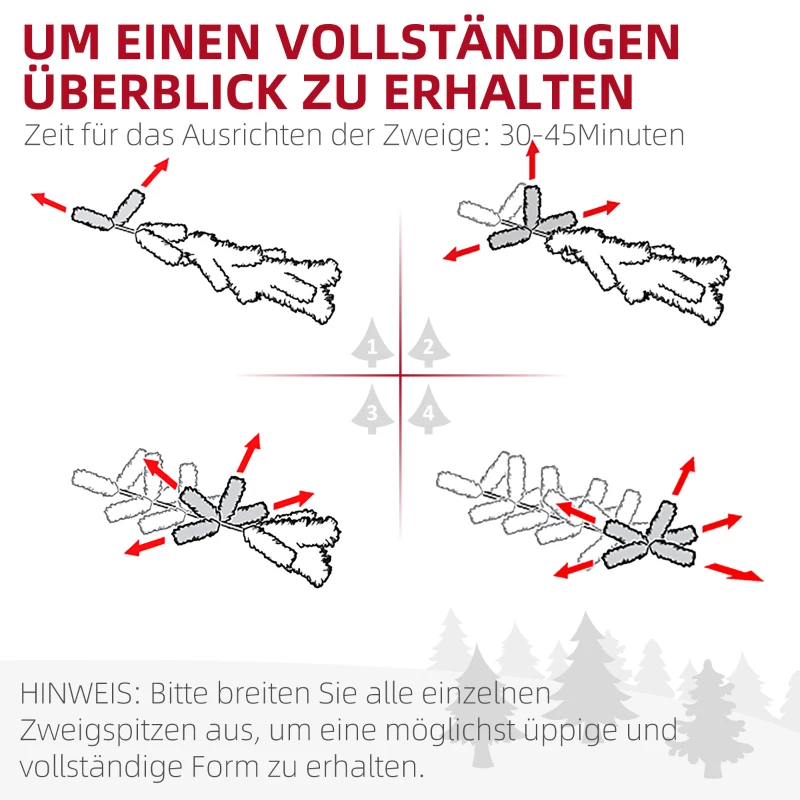 UM EINEN VOLLSTÄNDIGEN ÜBERBLICK ZU ERHALTEN

Zeit für das Ausrichten der Zweige: 30-45Minuten

1 2 3 4

HINWEIS: Bitte breiten Sie alle einzelnen Zweigspitzen aus, um eine möglichst üppige und vollständige Form zu erhalten.