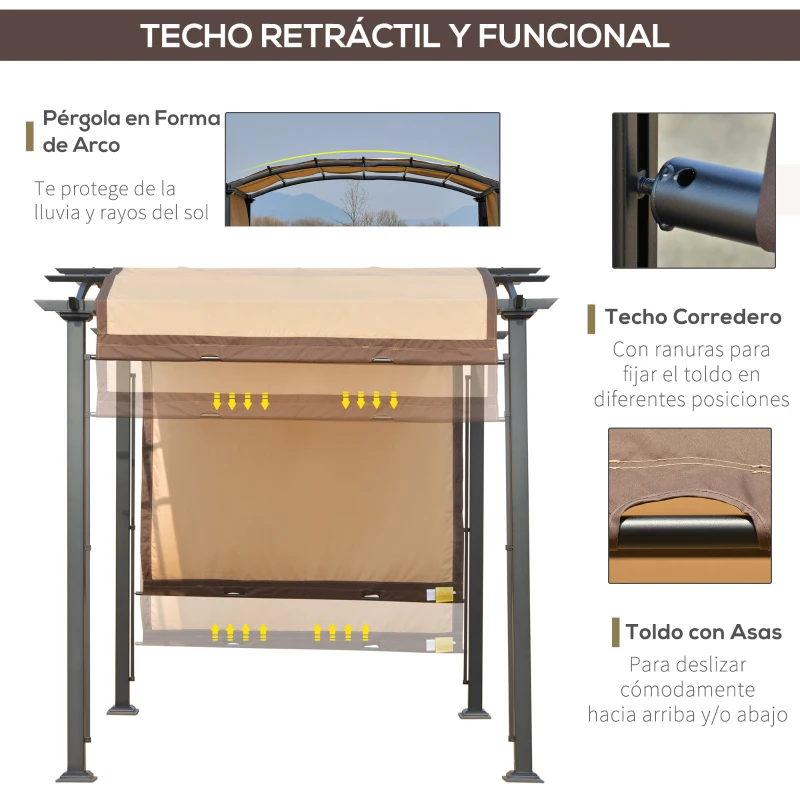 TECHO RETRÁCTIL Y FUNCIONAL

Pérgola en Forma de Arco

Te protege de la lluvia y rayos del sol

Techo Corredero

Con ranuras para fijar el toldo en diferentes posiciones

Toldo con Asas

Para deslizar cómodamente hacia arriba y/o abajo