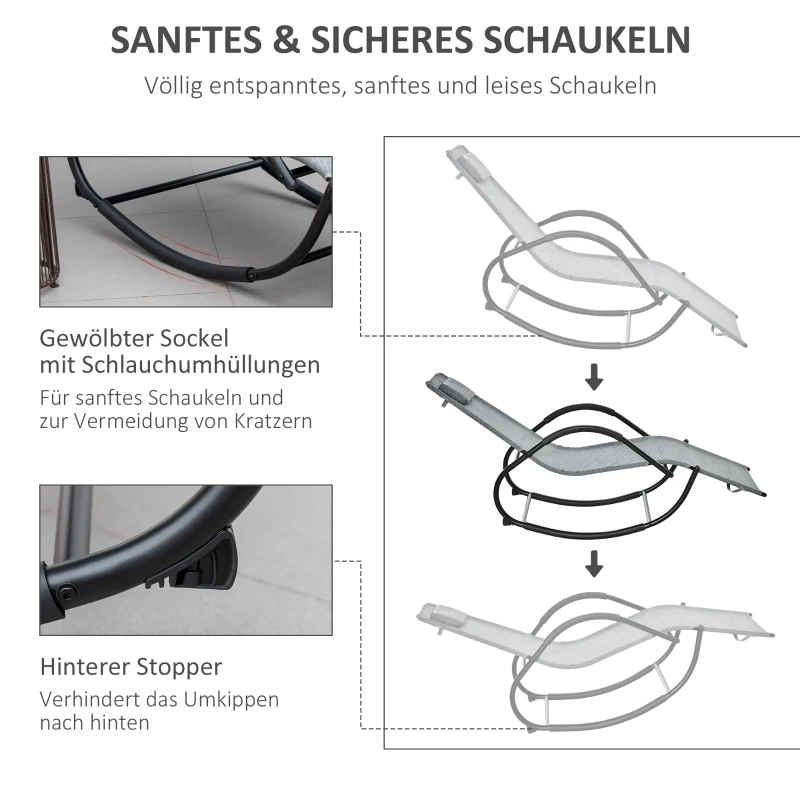 SANFTES & SICHERES SCHAUKELN

Völlig entspanntes, sanftes und leises Schaukeln

Gewölbter Sockel mit Schlauchumhüllungen

Für sanftes Schaukeln und zur Vermeidung von Kratzern

Hinterer Stopper

Verhindert das Umkippen nach hinten