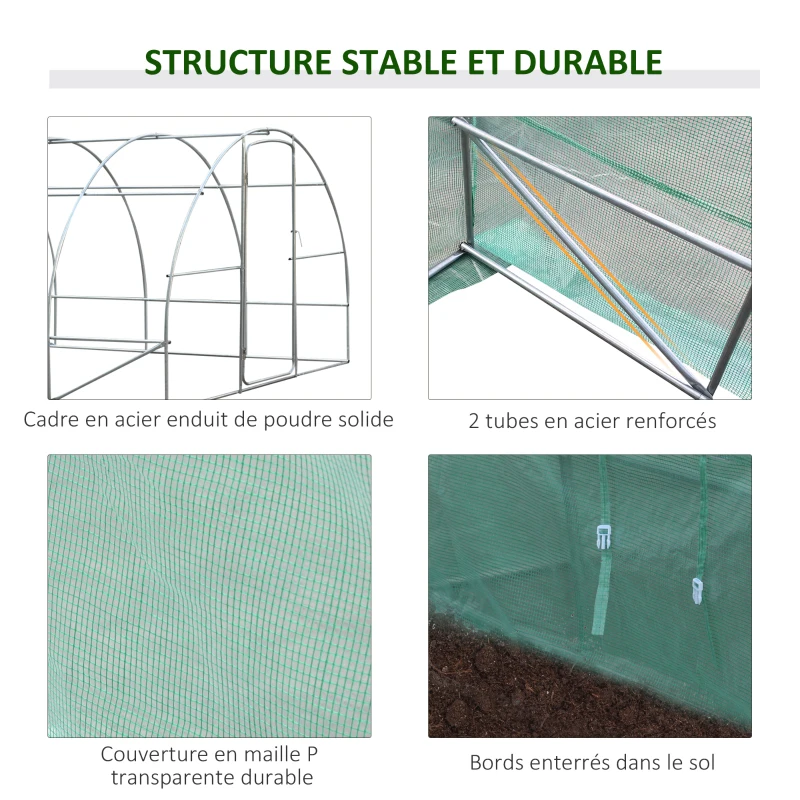 STRUCTURE STABLE ET DURABLE

Cadre en acier enduit de poudre solide

2 tubes en acier renforcés

Couverture en maille P transparente durable

Bords enterrés dans le sol