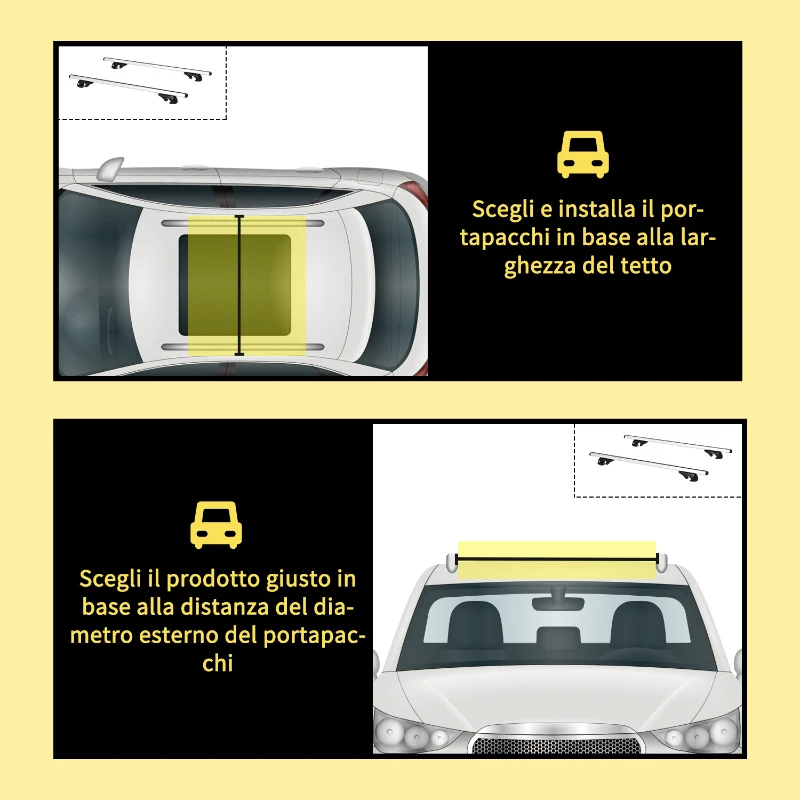 Scegli e installa il portapacchi in base alla larghezza del tetto

Scegli il prodotto giusto in base alla distanza del diametro esterno del portapacchi