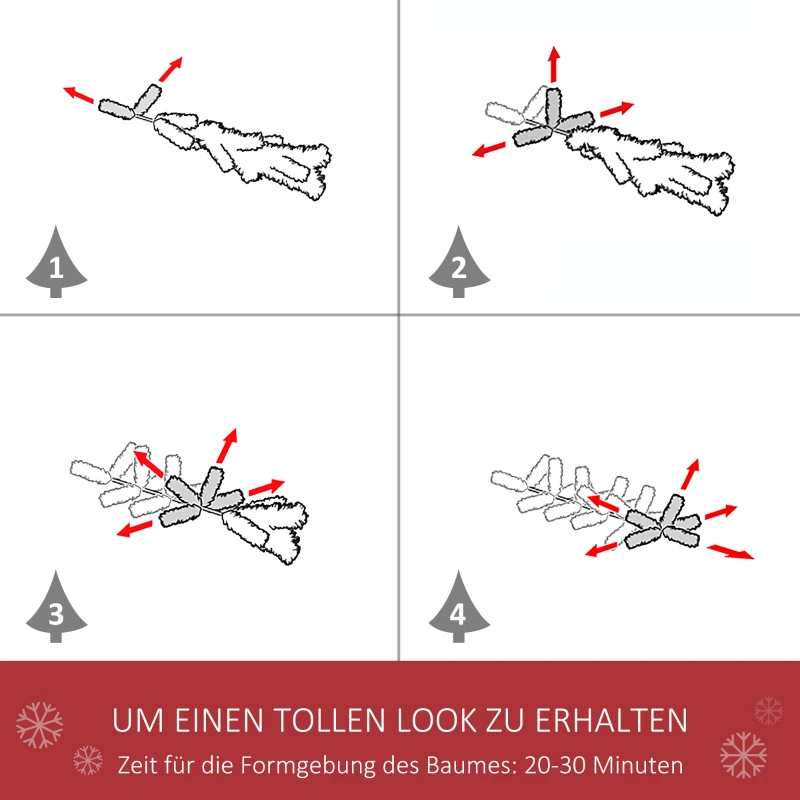 1

2

3

4

UM EINEN TOLLEN LOOK ZU ERHALTEN
Zeit für die Formgebung des Baumes: 20-30 Minuten