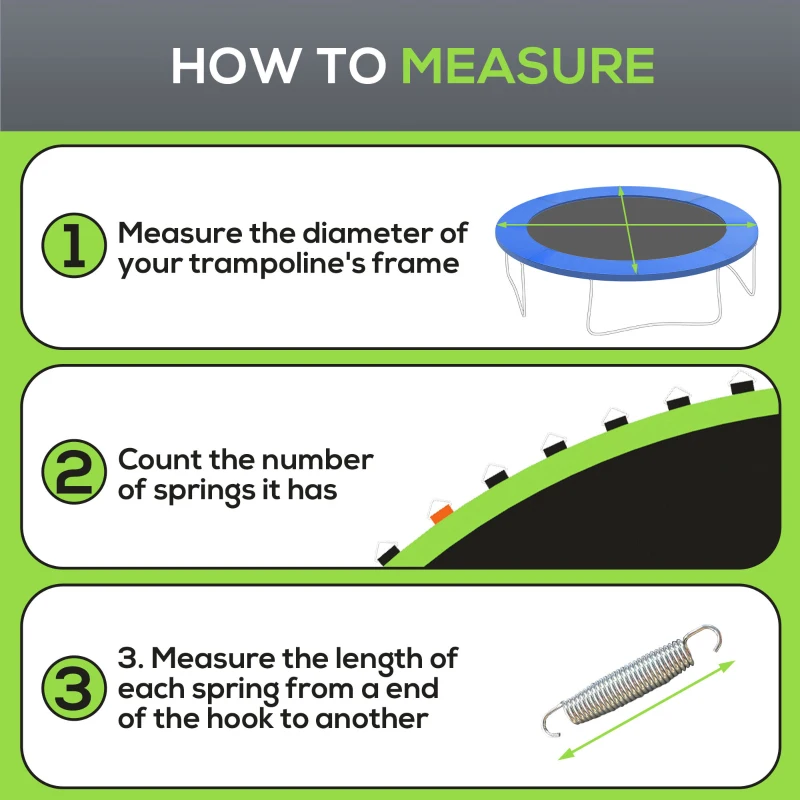 HOW TO MEASURE

1 Measure the diameter of your trampoline's frame

2 Count the number of springs it has

3 3. Measure the length of each spring from a end of the hook to another