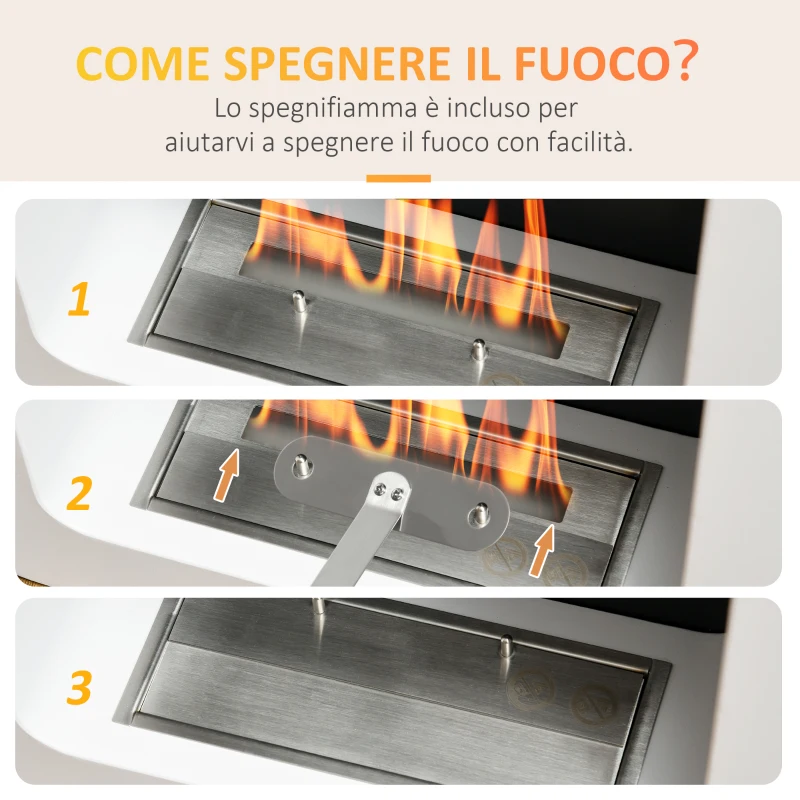 COME SPEGNERE IL FUOCO?
Lo spegnifiamma è incluso per aiutarvi a spegnere il fuoco con facilità.

1

2

3