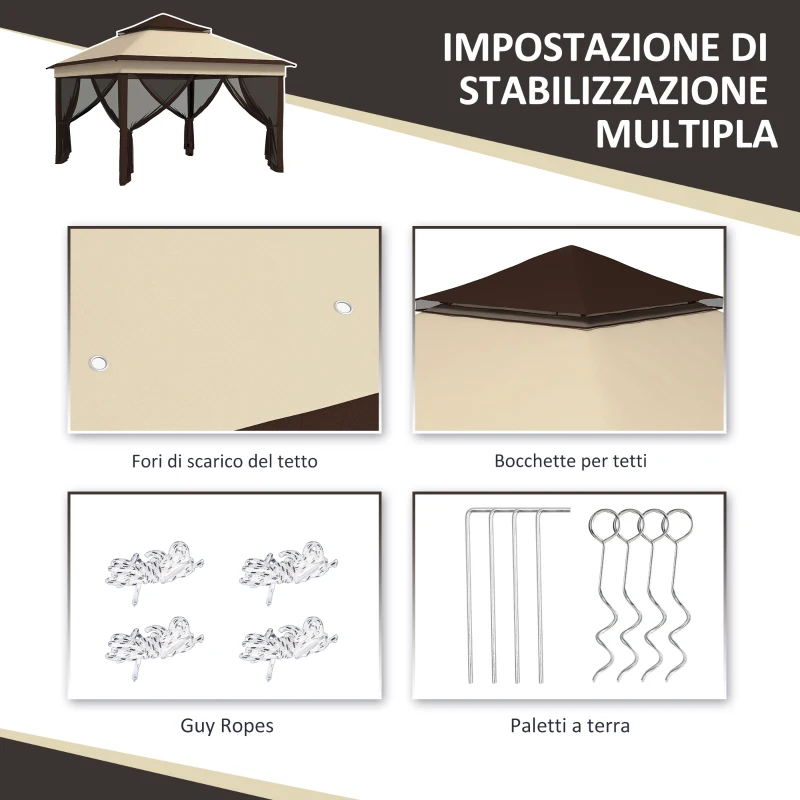 IMPOSTAZIONE DI STABILIZZAZIONE MULTIPLA

Fori di scarico del tetto

Bocchette per tetti

Guy Ropes

Paletti a terra