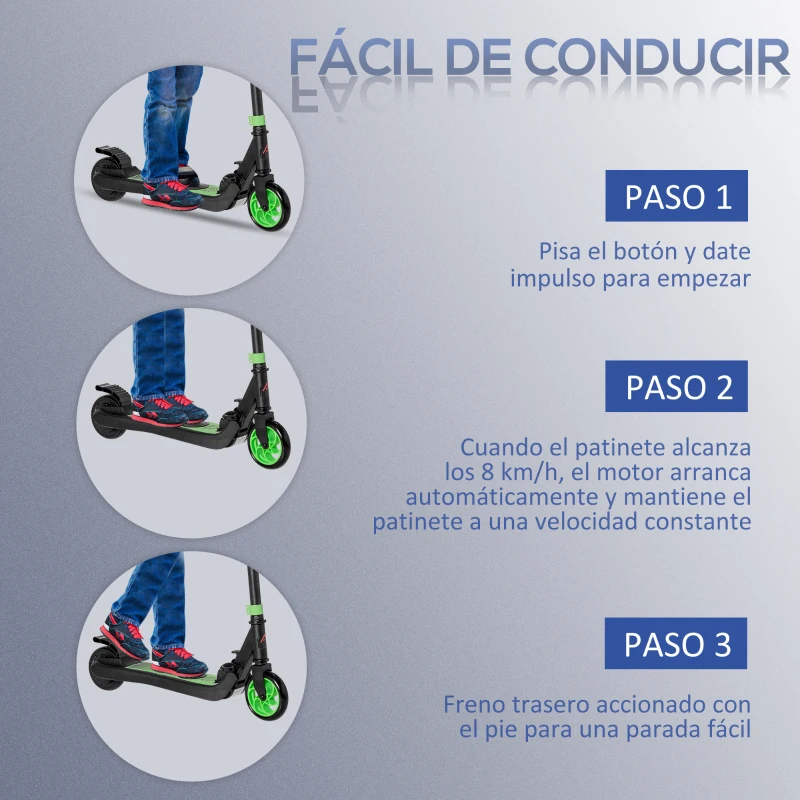 FÁCIL DE CONDUCIR

PASO 1

Pisa el botón y date impulso para empezar

PASO 2

Cuando el patinete alcanza los 8 km/h, el motor arranca automáticamente y mantiene el patinete a una velocidad constante

PASO 3

Freno trasero accionado con el pie para una parada fácil