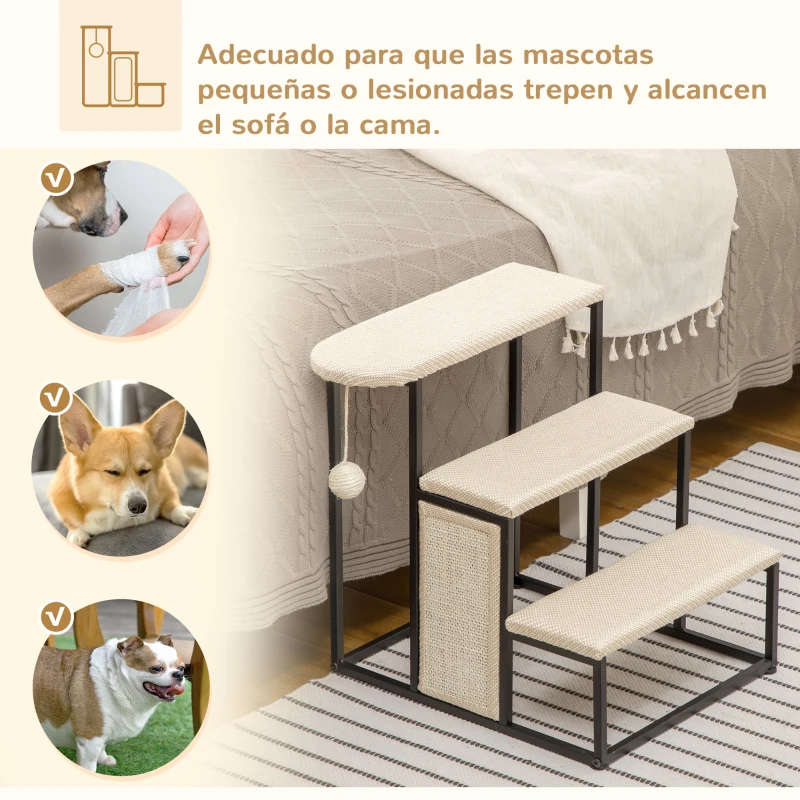 Adecuado para que las mascotas pequeñas o lesionadas trepen y alcancen el sofá o la cama.