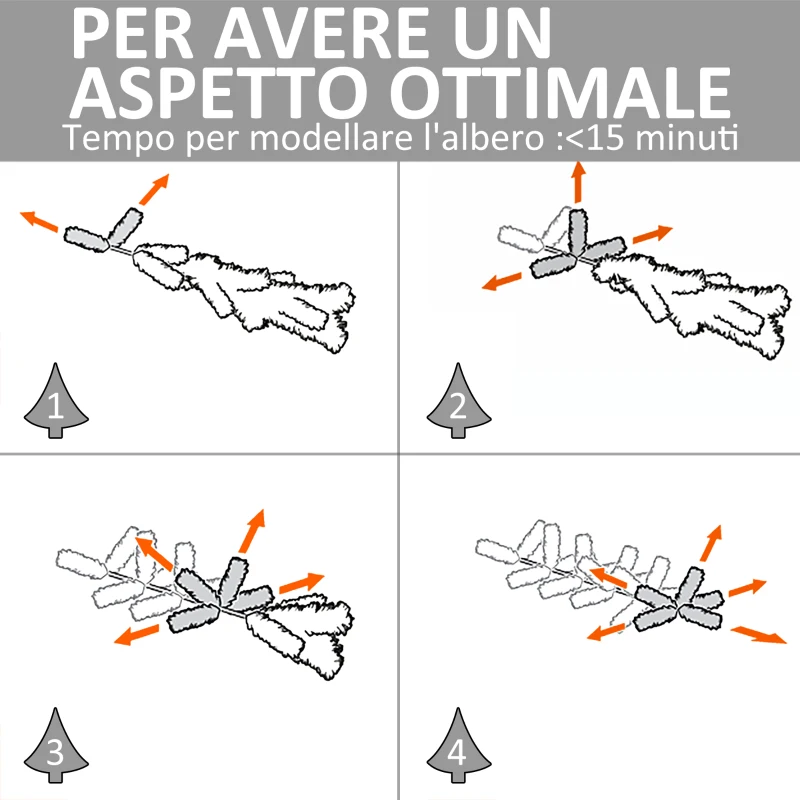 PER AVERE UN ASPETTO OTTIMALE
Tempo per modellare l'albero :<15 minuti

1

2

3

4