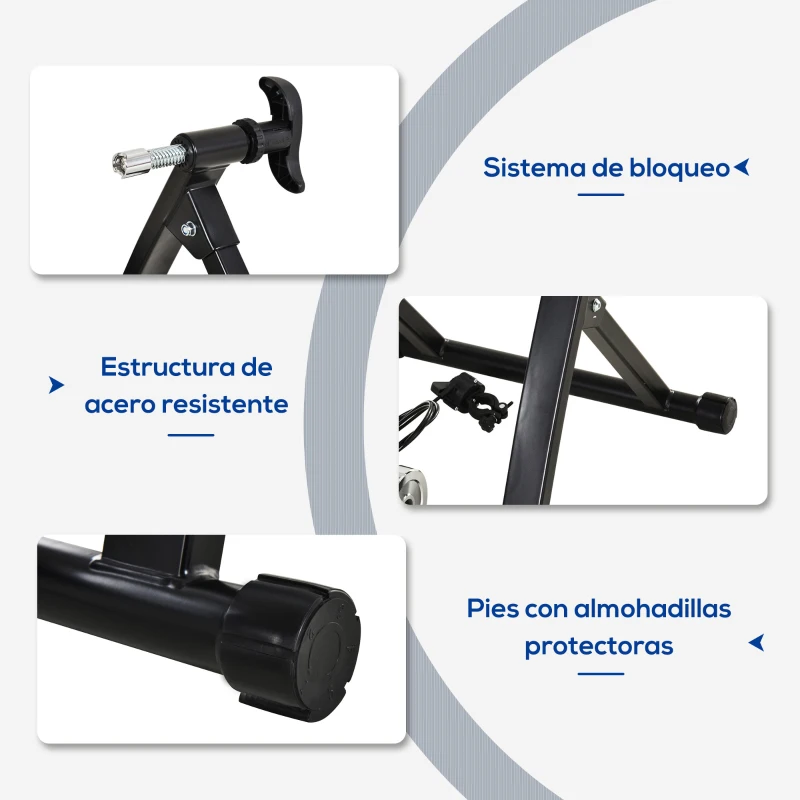 Sistema de bloqueo

Estructura de acero resistente

Pies con almohadillas protectoras