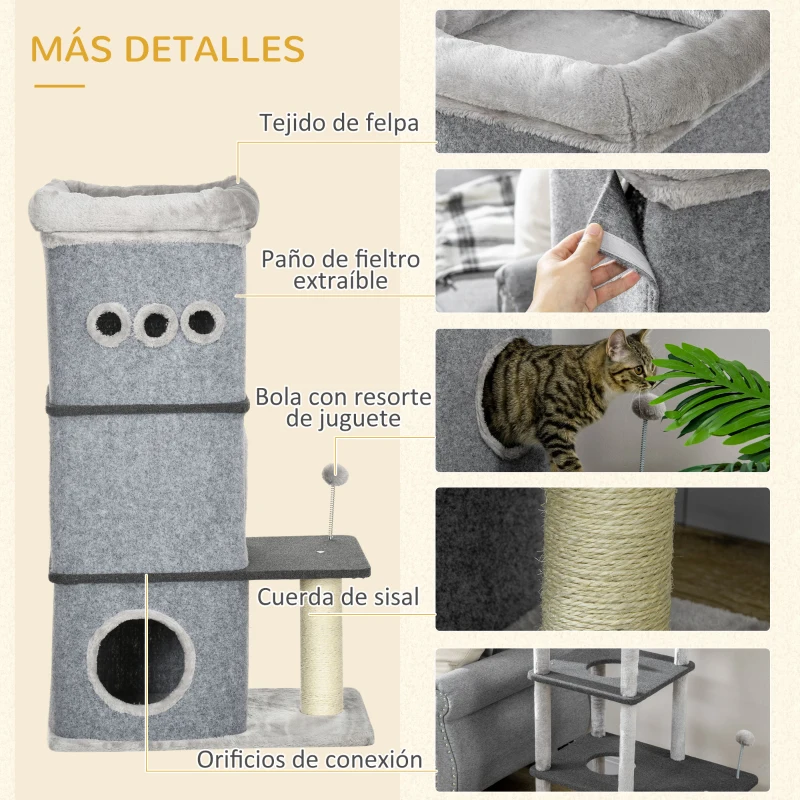 MÁS DETALLES

Tejido de felpa

Paño de fieltro extraíble

Bola con resorte de juguete

Cuerda de sisal

Orificios de conexión