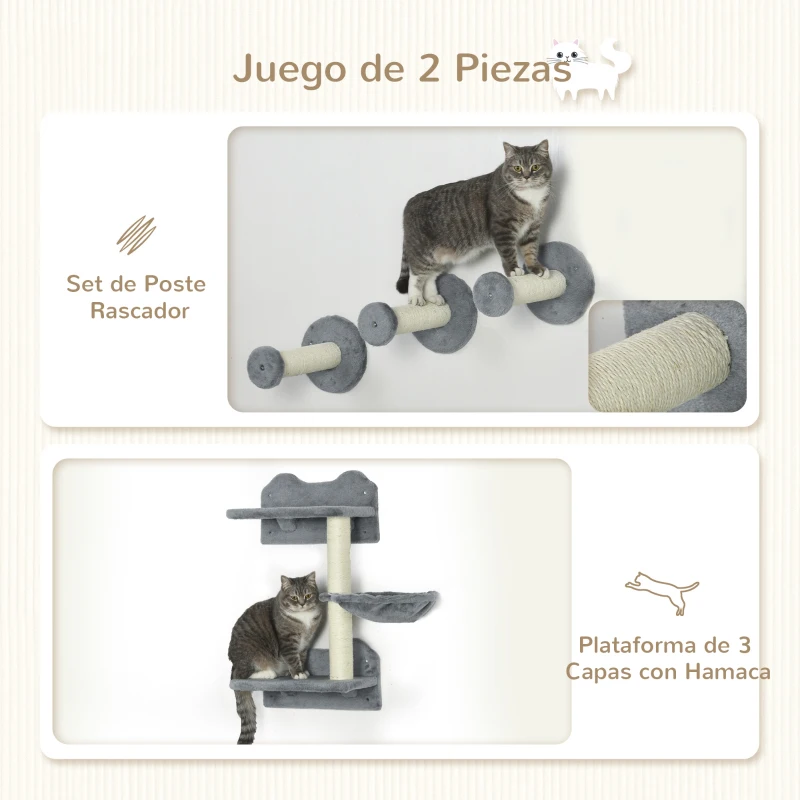 Juego de 2 Piezas

Set de Poste Rascador

Plataforma de 3 Capas con Hamaca