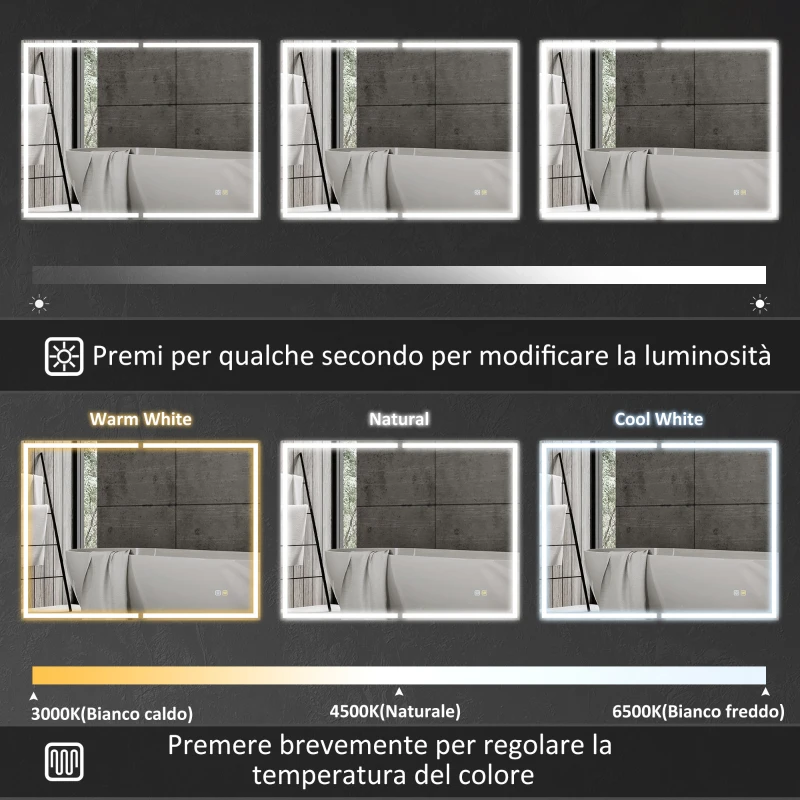 Premi per qualche secondo per modificare la luminosità

Warm White

Natural

Cool White

3000K(Bianco caldo)

4500K(Naturale)

6500K(Bianco freddo)

Premere brevemente per regolare la temperatura del colore