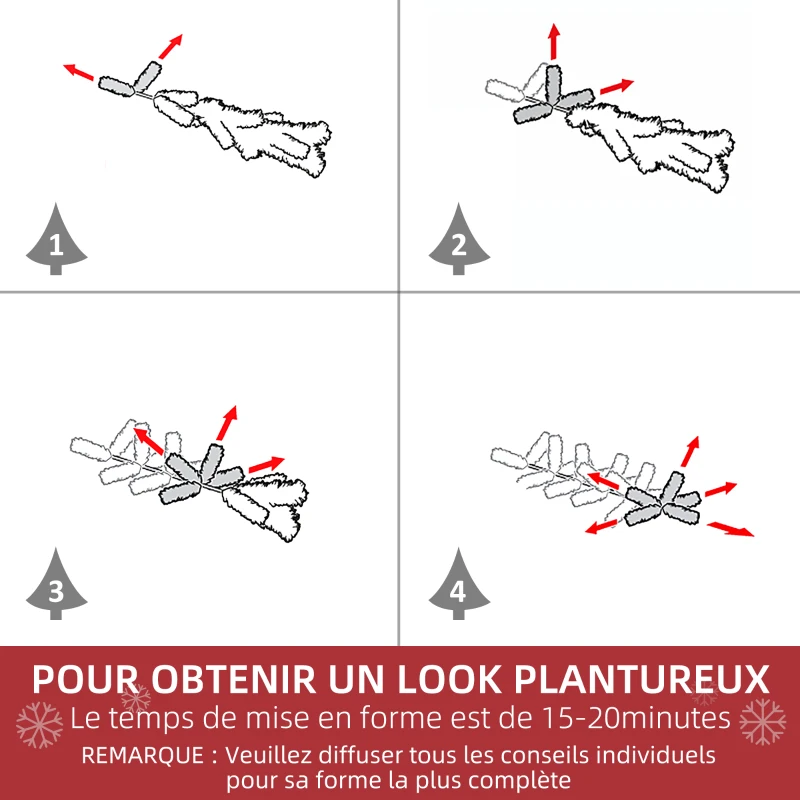 1

2

3

4

POUR OBTENIR UN LOOK PLANTUREUX
Le temps de mise en forme est de 15-20minutes
REMARQUE : Veuillez diffuser tous les conseils individuels pour sa forme la plus complète