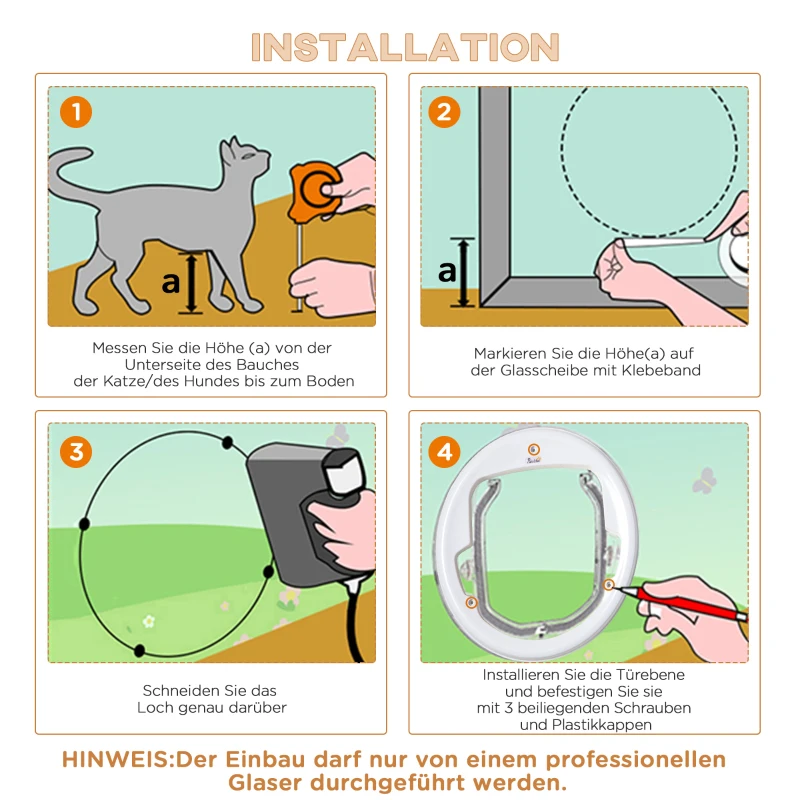 INSTALLATION

1

a

Messen Sie die Höhe (a) von der Unterseite des Bauches der Katze/des Hundes bis zum Boden

2

a

Markieren Sie die Höhe(a) auf der Glasscheibe mit Klebeband

3

Schneiden Sie das Loch genau darüber

4

Installieren Sie die Türebene und befestigen Sie sie mit 3 beiliegenden Schrauben und Plastikkappen

HINWEIS:Der Einbau darf nur von einem professionellen Glaser durchgeführt werden.