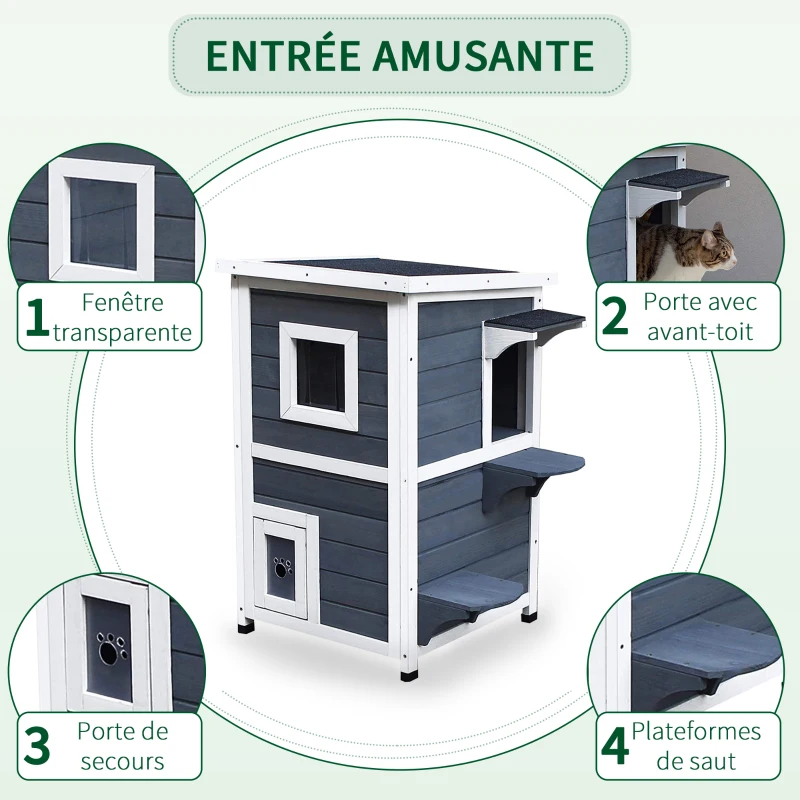 ENTRÉE AMUSANTE

1 Fenêtre transparente

2 Porte avec avant-toit

3 Porte de secours

4 Plateformes de saut