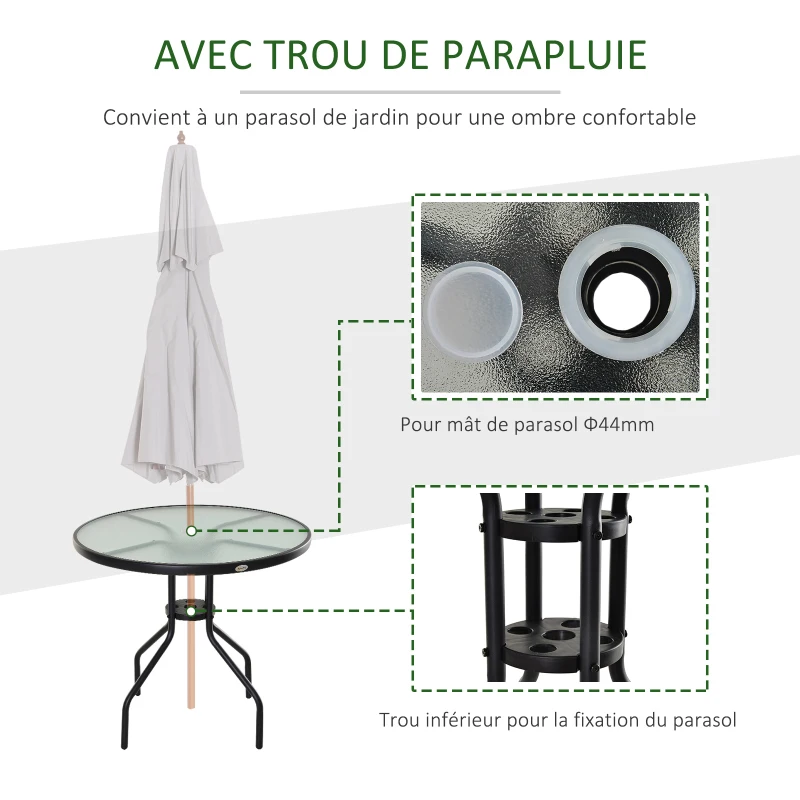 AVEC TROU DE PARAPLUIE

Convient à un parasol de jardin pour une ombre confortable

Pour mât de parasol Φ44mm

Trou inférieur pour la fixation du parasol