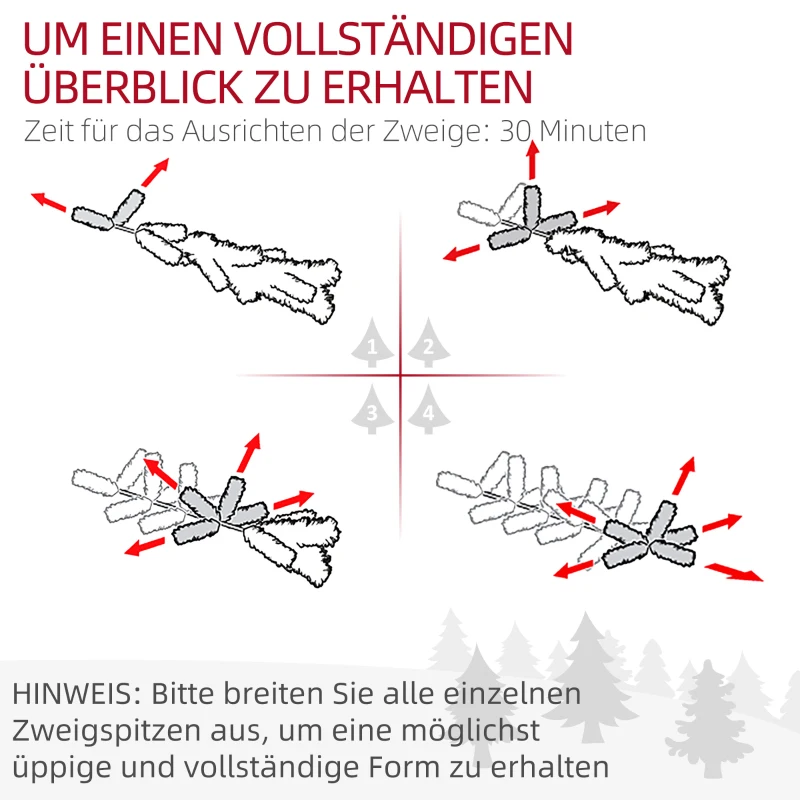 UM EINEN VOLLSTÄNDIGEN ÜBERBLICK ZU ERHALTEN

Zeit für das Ausrichten der Zweige: 30 Minuten

1 2

3 4

HINWEIS: Bitte breiten Sie alle einzelnen Zweigspitzen aus, um eine möglichst üppige und vollständige Form zu erhalten