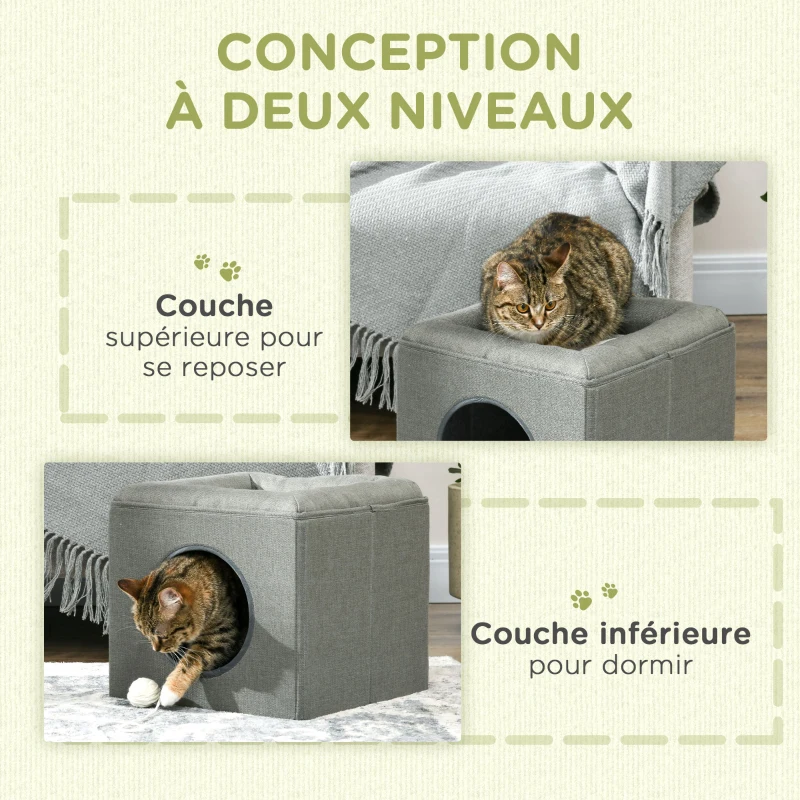 CONCEPTION
À DEUX NIVEAUX

Couche
supérieure pour
se reposer

Couche inférieure
pour dormir