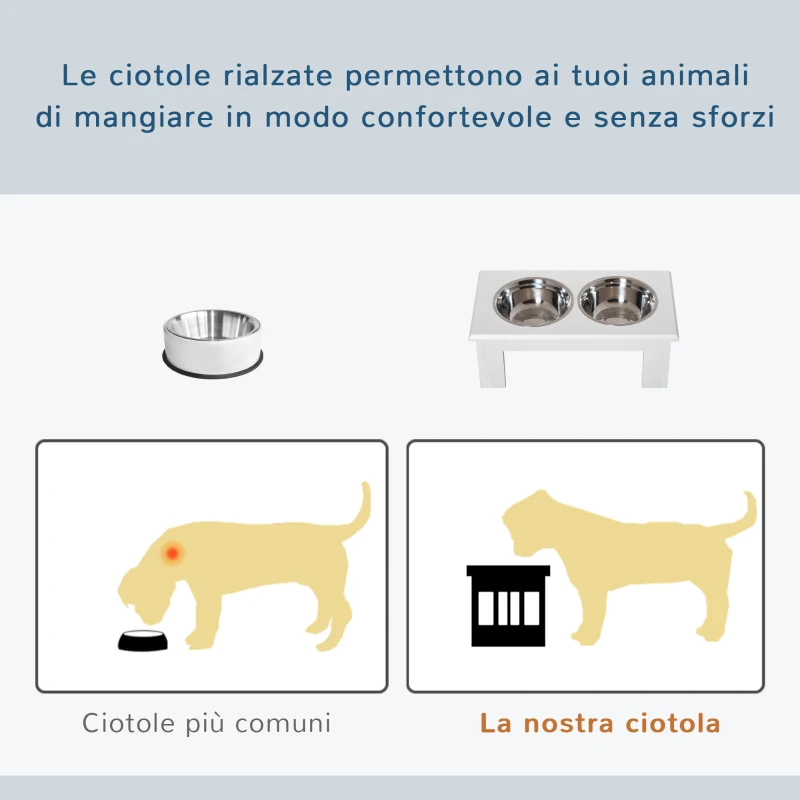 Le ciotole rialzate permettono ai tuoi animali di mangiare in modo confortevole e senza sforzi

Ciotole più comuni

La nostra ciotola