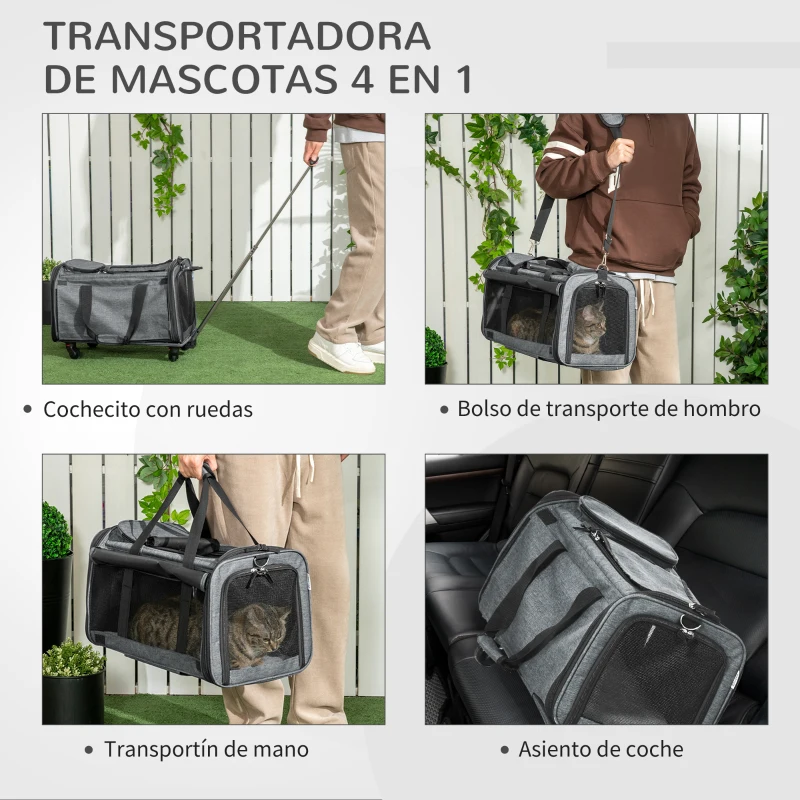 TRANSPORTADORA DE MASCOTAS 4 EN 1

• Cochecito con ruedas

• Bolso de transporte de hombro

• Transportín de mano

• Asiento de coche