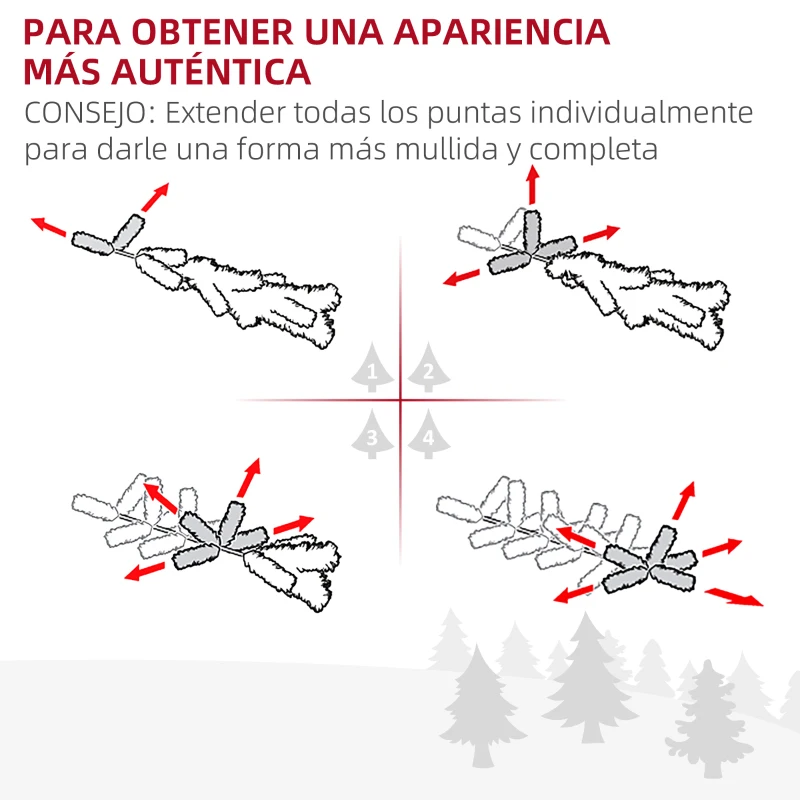 PARA OBTENER UNA APARIENCIA MÁS AUTÉNTICA

CONSEJO: Extender todas los puntas individualmente para darle una forma más mullida y completa

1
2
3
4