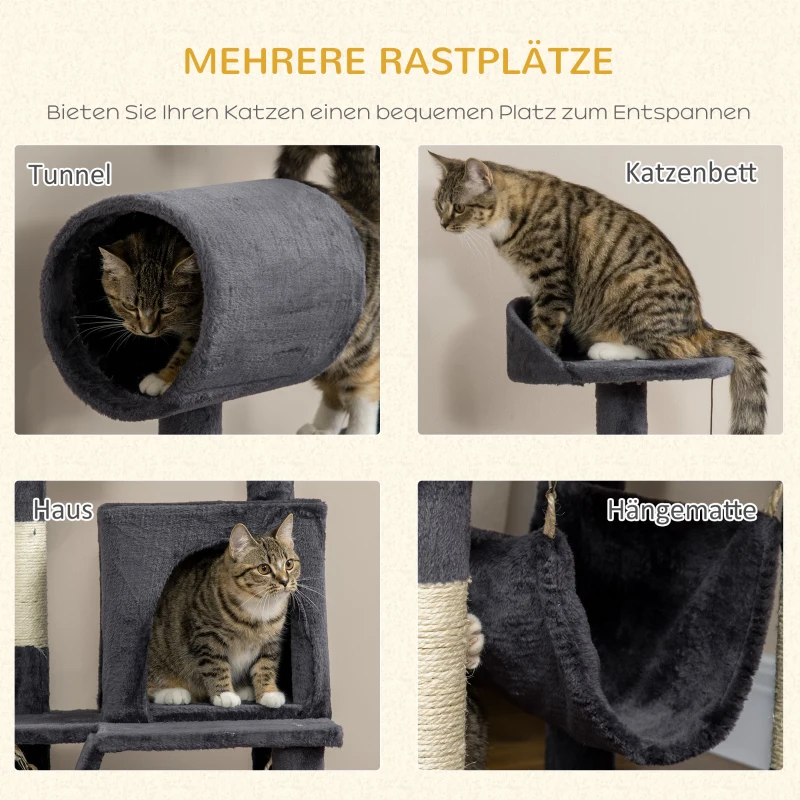 MEHRERE RASTPLÄTZE

Bieten Sie Ihren Katzen einen bequemen Platz zum Entspannen

Tunnel

Katzenbett

Haus

Hängematte