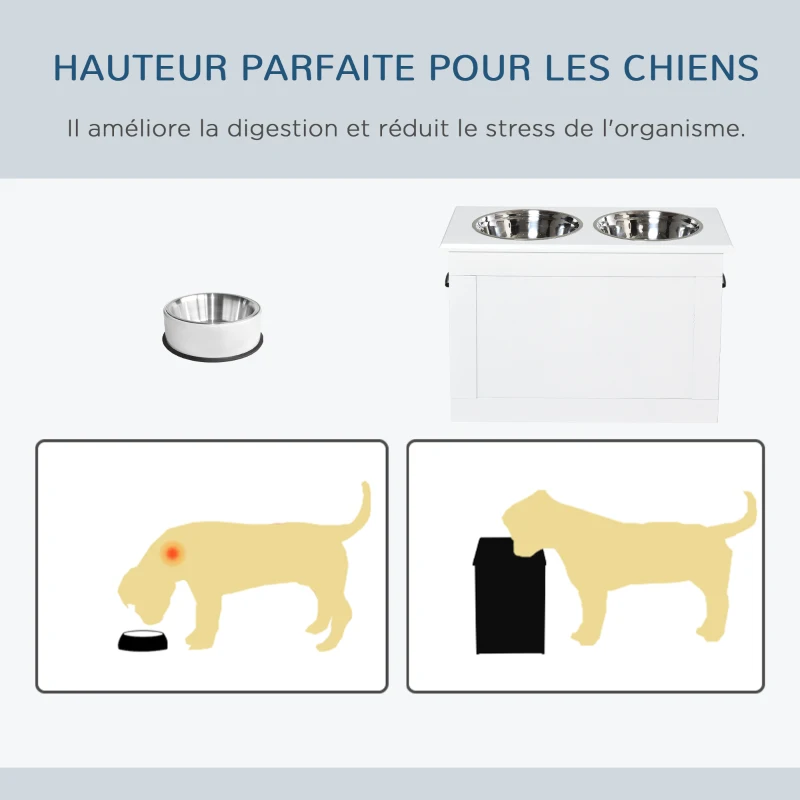 HAUTEUR PARFAITE POUR LES CHIENS

Il améliore la digestion et réduit le stress de l'organisme.