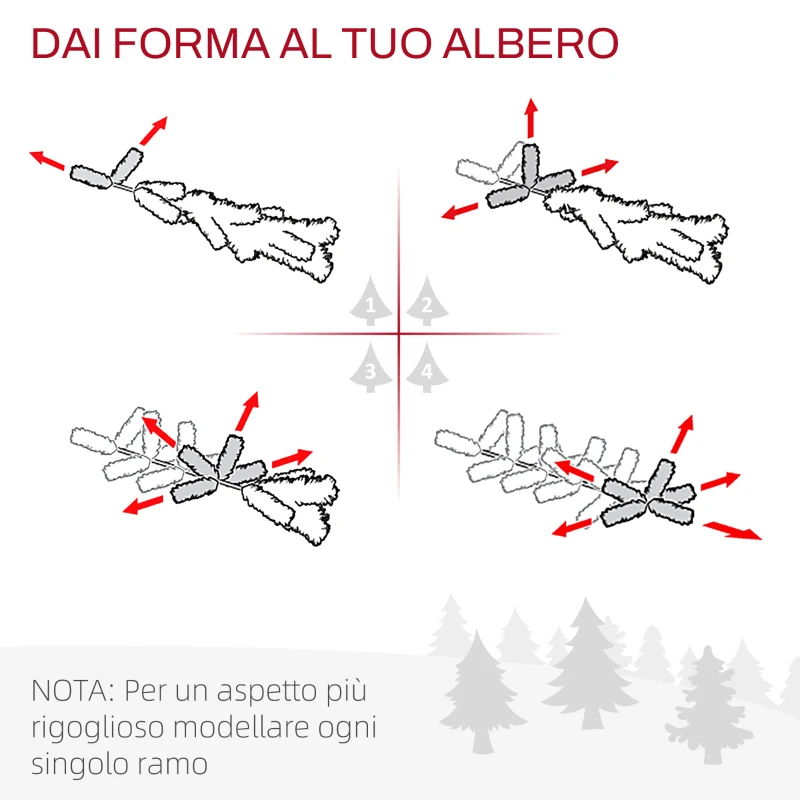 DAI FORMA AL TUO ALBERO

1 2

3 4

NOTA: Per un aspetto più rigoglioso modellare ogni singolo ramo