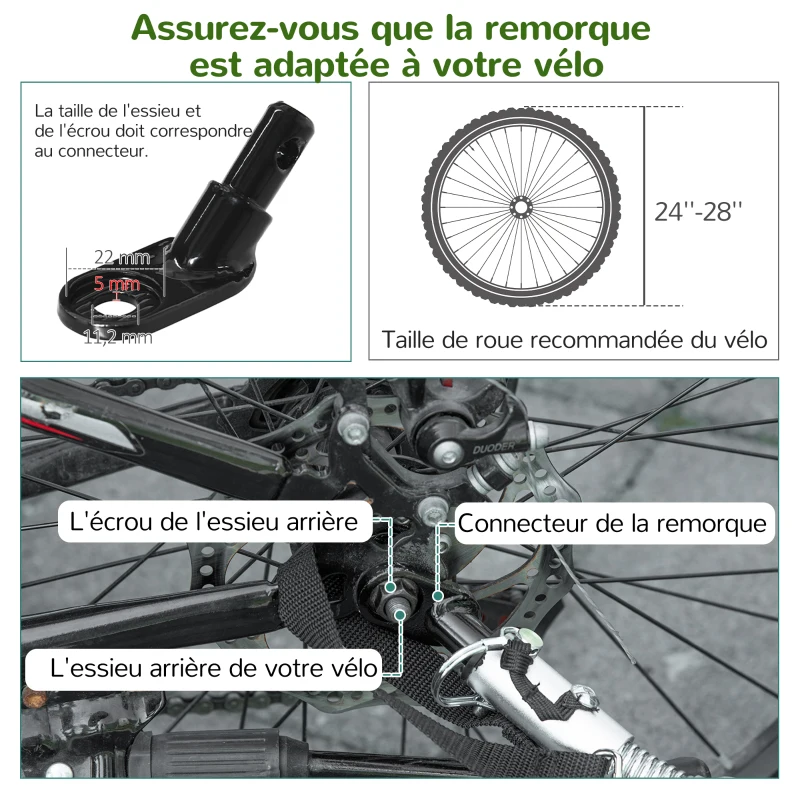 Assurez-vous que la remorque est adaptée à votre vélo

La taille de l'essieu et de l'écrou doit correspondre au connecteur.

22 mm
5 mm
11,2 mm

24''-28''

Taille de roue recommandée du vélo

DUODER

L'écrou de l'essieu arrière

Connecteur de la remorque

L'essieu arrière de votre vélo