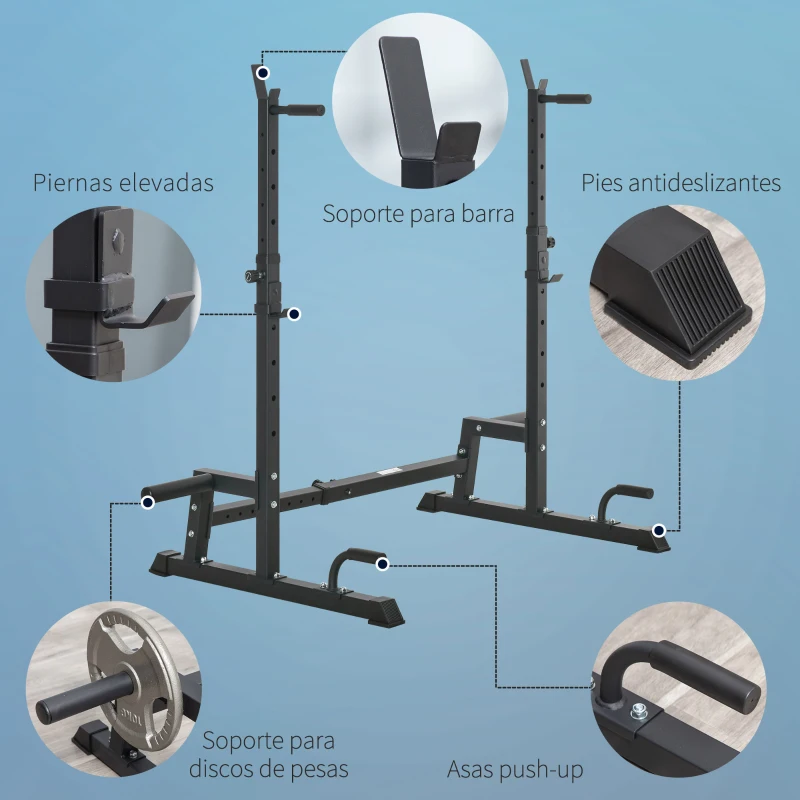 Piernas elevadas

Soporte para barra

Pies antideslizantes

Soporte para discos de pesas

Asas push-up