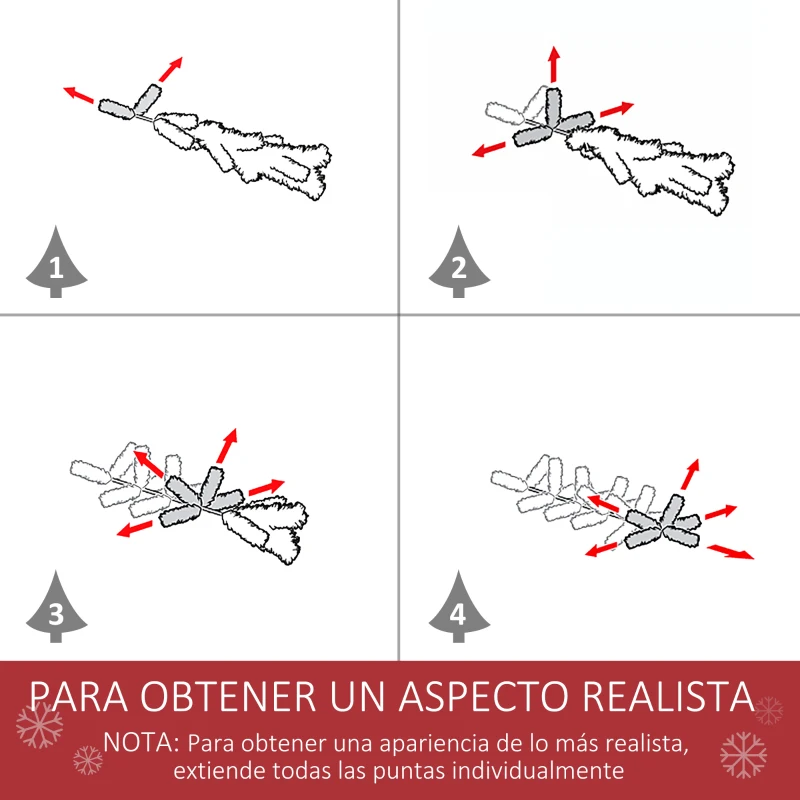 1

2

3

4

PARA OBTENER UN ASPECTO REALISTA

NOTA: Para obtener una apariencia de lo más realista, extiende todas las puntas individualmente