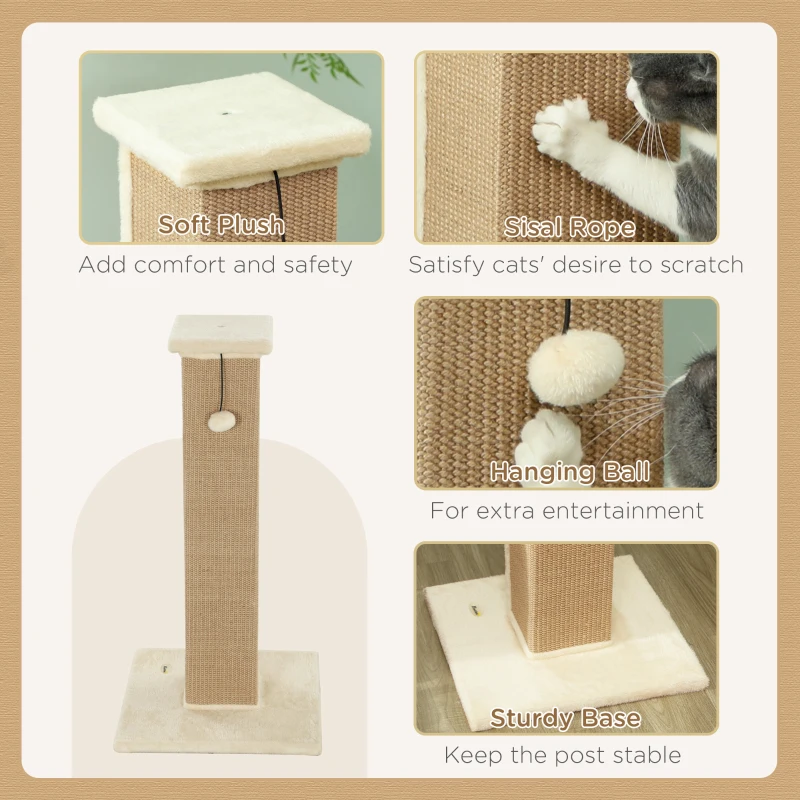 Soft Plush
Add comfort and safety

Sisal Rope
Satisfy cats' desire to scratch

Hanging Ball
For extra entertainment

Sturdy Base
Keep the post stable