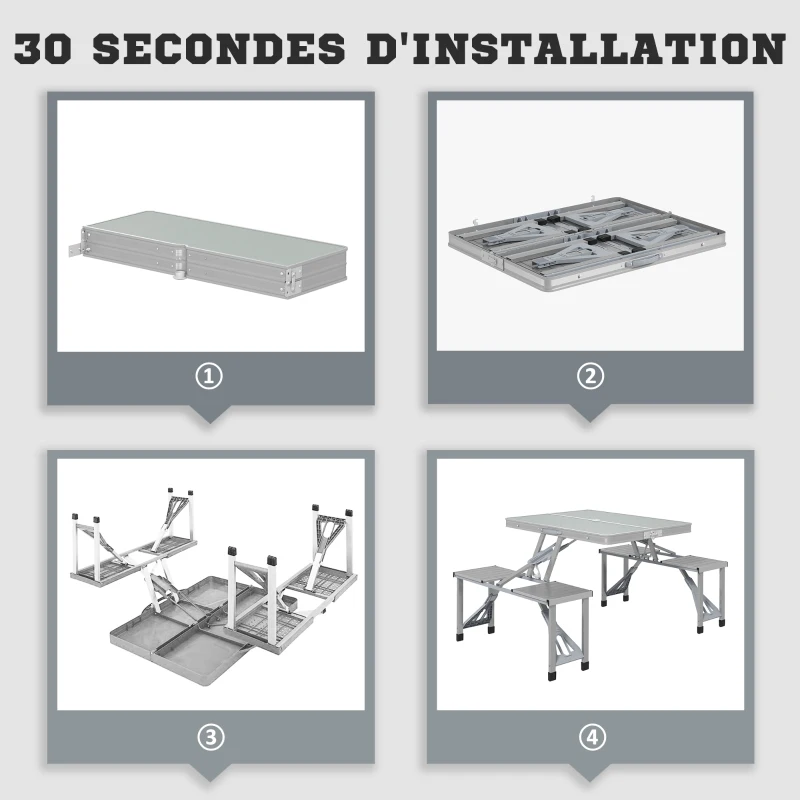 30 SECONDES D'INSTALLATION

①

②

③

④