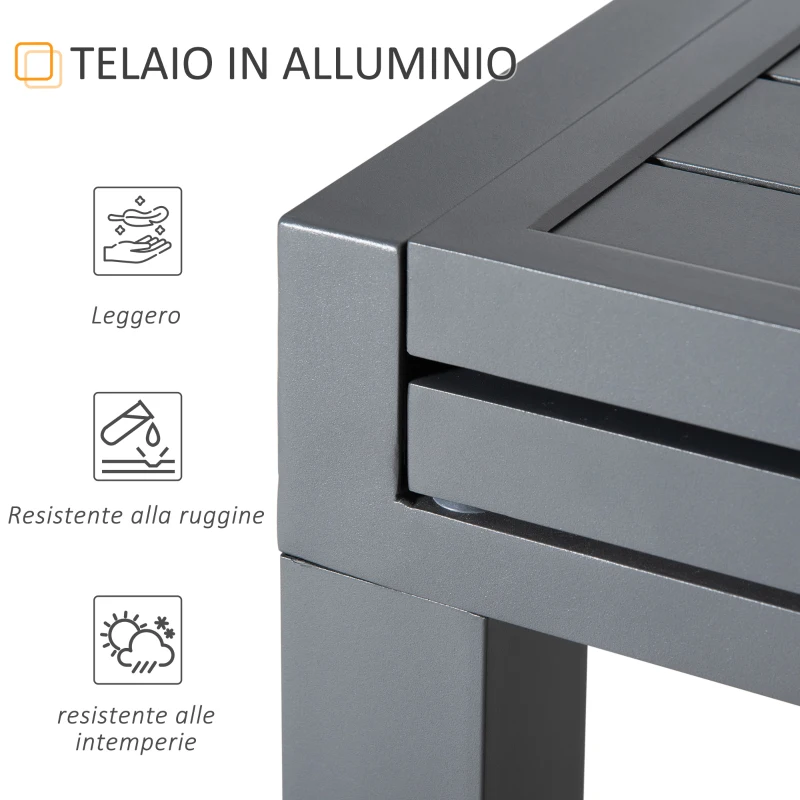 TELAIO IN ALLUMINIO

Leggero

Resistente alla ruggine

resistente alle intemperie