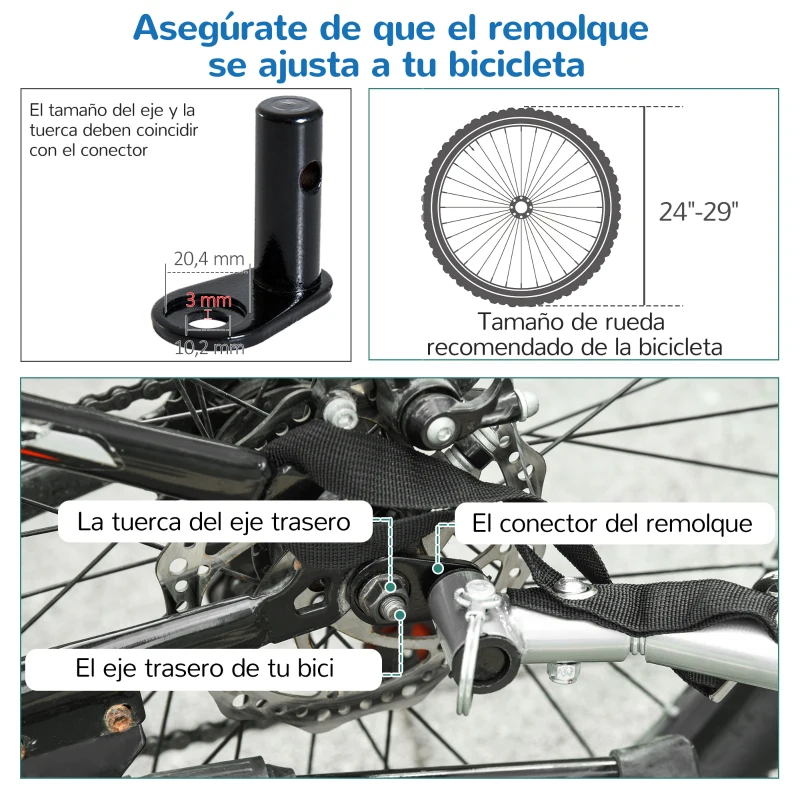 Asegúrate de que el remolque se ajusta a tu bicicleta

El tamaño del eje y la tuerca deben coincidir con el conector

20,4 mm
3 mm
10,2 mm

24"-29"

Tamaño de rueda recomendado de la bicicleta

La tuerca del eje trasero

El conector del remolque

El eje trasero de tu bici