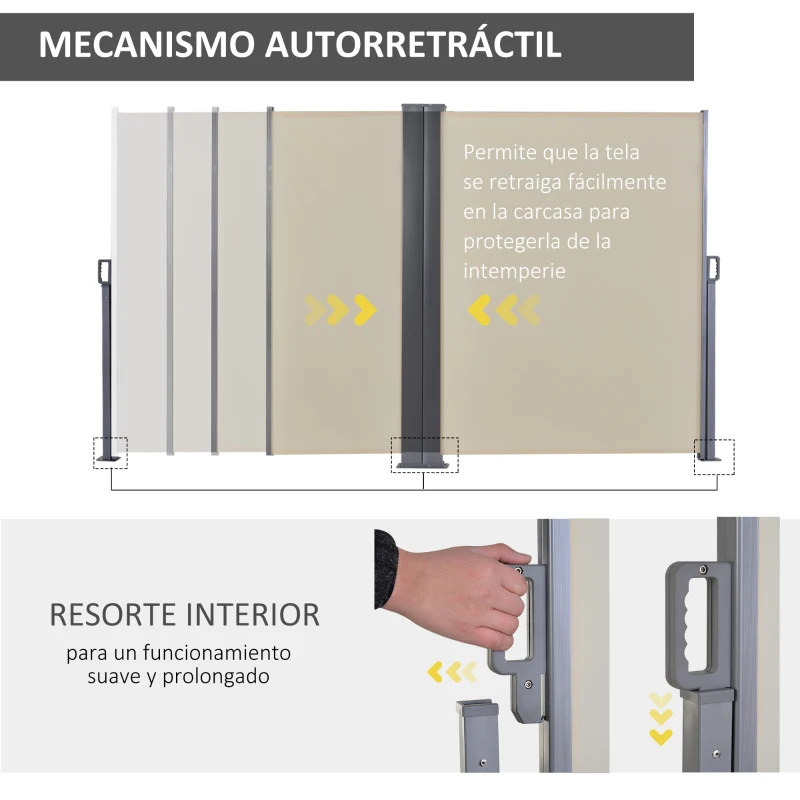 MECANISMO AUTORRETRÁCTIL

Permite que la tela se retraiga fácilmente en la carcasa para protegerla de la intemperie

RESORTE INTERIOR

para un funcionamiento suave y prolongado