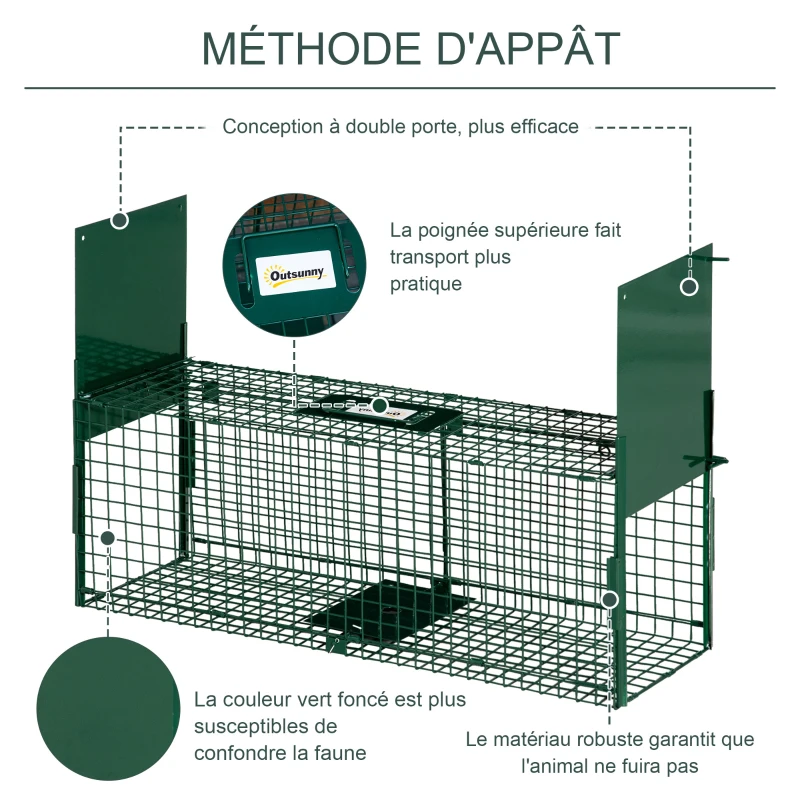 MÉTHODE D'APPÂT

Conception à double porte, plus efficace

Outsunny

La poignée supérieure fait transport plus pratique

La couleur vert foncé est plus susceptibles de confondre la faune

Le matériau robuste garantit que l'animal ne fuira pas