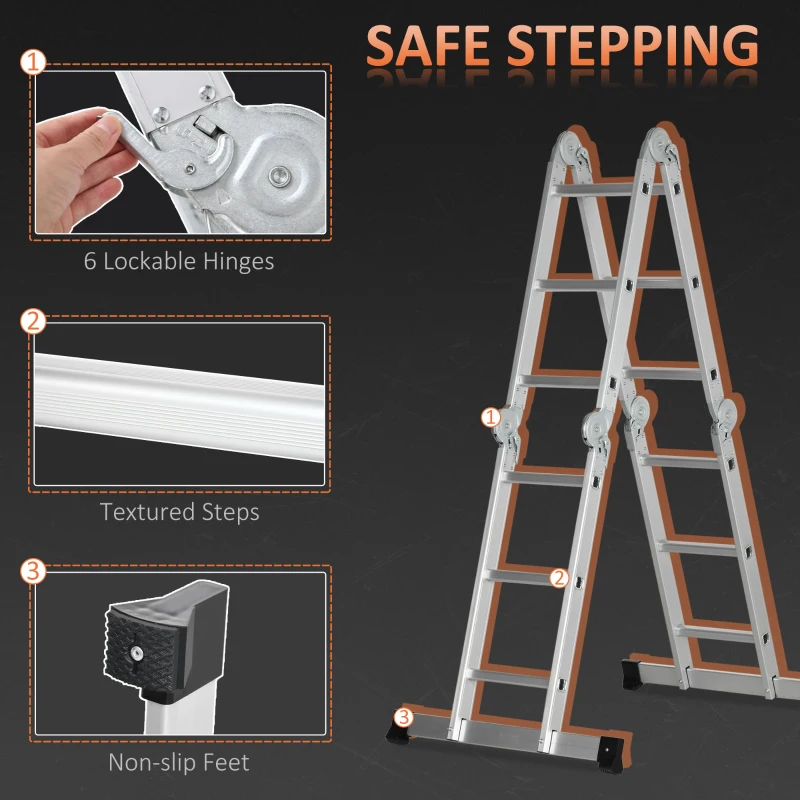 SAFE STEPPING

1

6 Lockable Hinges

2

Textured Steps

3

Non-slip Feet

1

2

3