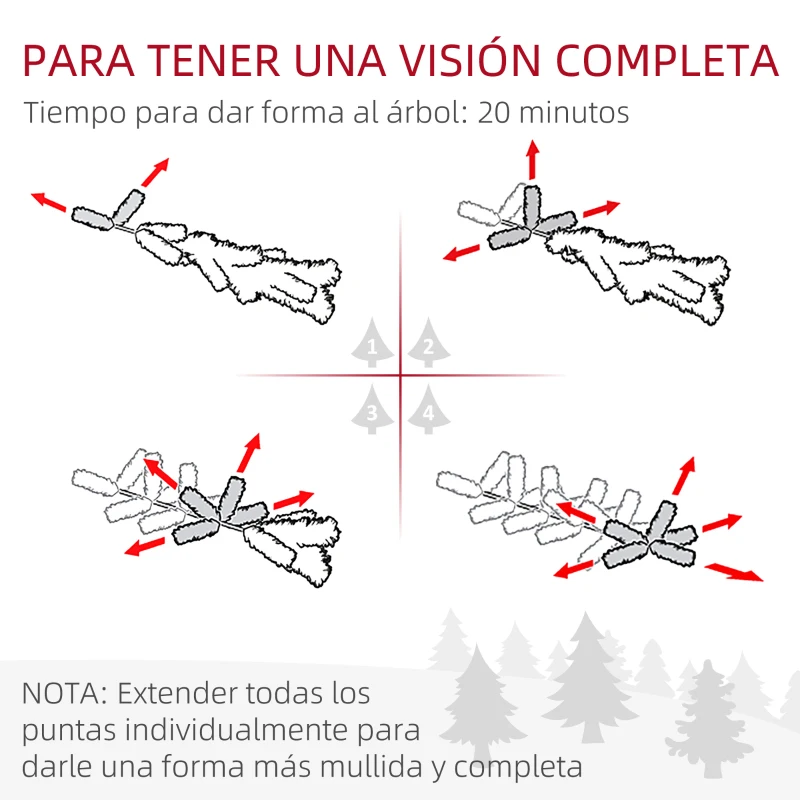 PARA TENER UNA VISIÓN COMPLETA
Tiempo para dar forma al árbol: 20 minutos

1 2
3 4

NOTA: Extender todas los puntas individualmente para darle una forma más mullida y completa